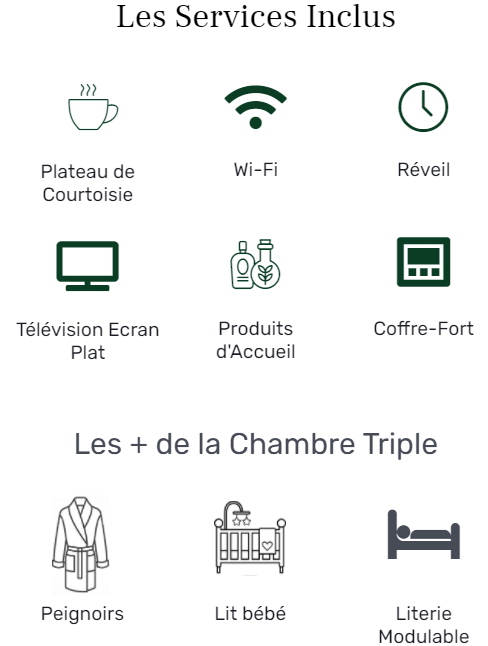 Les Services Inclus

Plateau de Courtoisie

Wi-Fi

Réveil

Télévision Ecran Plat

Produits d'Accueil

Coffre-Fort

Les + de la Chambre Triple

Peignoirs

Lit bébé

Literie Modulable